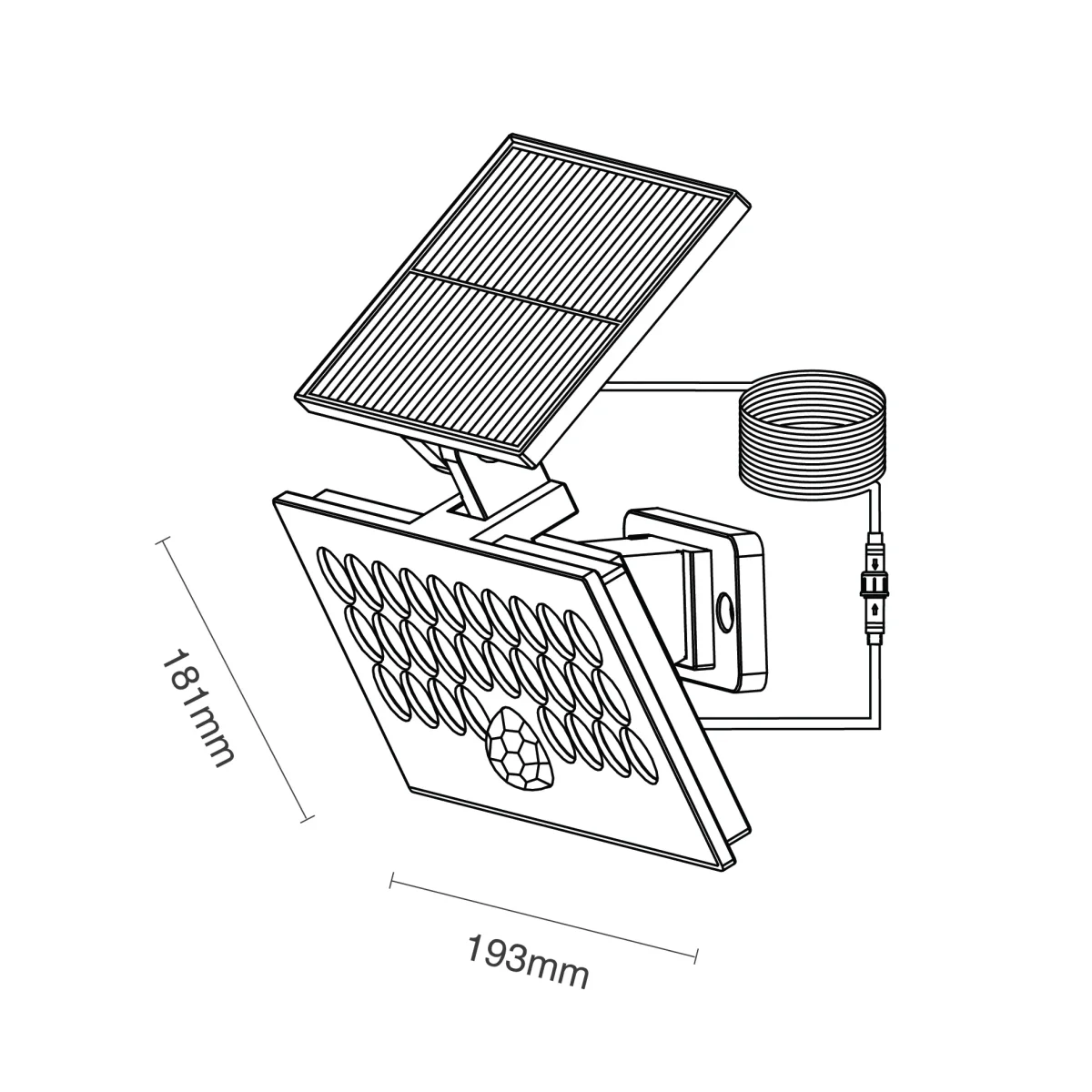 181mm

193mm